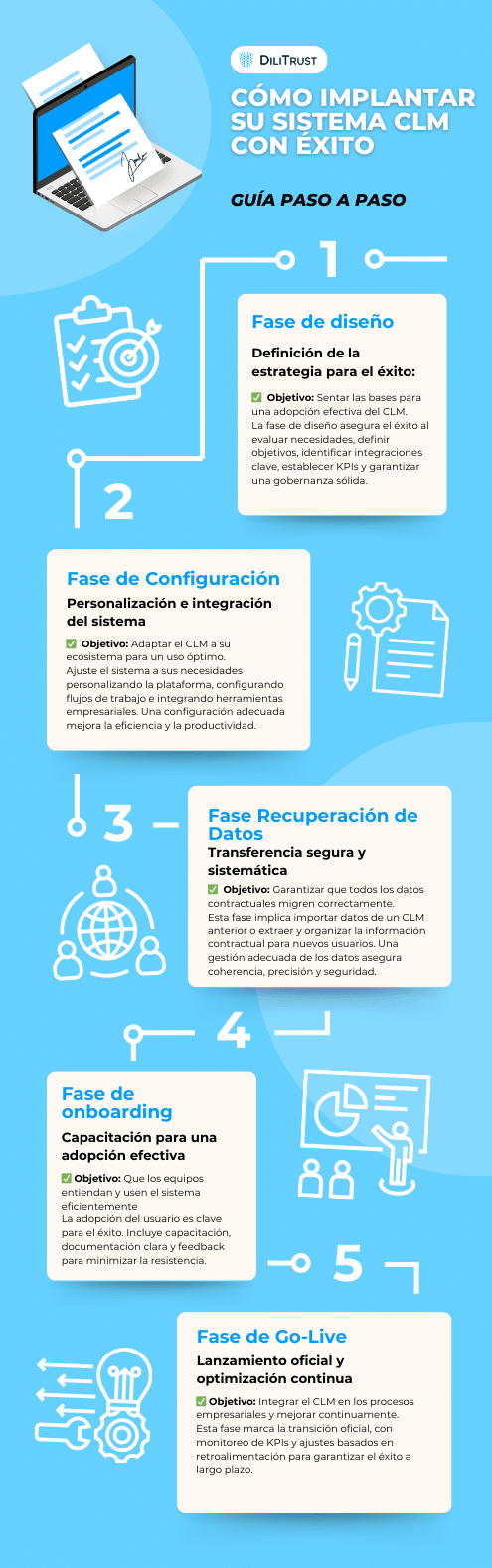 DILITRUST

CÓMO IMPLANTAR SU SISTEMA CLM CON ÉXITO

GUÍA PASO A PASO

1

Fase de diseño

Definición de la estrategia para el éxito:

✅ Objetivo: Sentar las bases para una adopción efectiva del CLM.
La fase de diseño asegura el éxito al evaluar necesidades, definir objetivos, identificar integraciones clave, establecer KPIs y garantizar una gobernanza sólida.

2

Fase de Configuración

Personalización e integración del sistema

✅ Objetivo: Adaptar el CLM a su ecosistema para un uso óptimo.
Ajuste el sistema a sus necesidades personalizando la plataforma, configurando flujos de trabajo e integrando herramientas empresariales. Una configuración adecuada mejora la eficiencia y la productividad.

3

Fase Recuperación de Datos

Transferencia segura y sistemática

✅ Objetivo: Garantizar que todos los datos contractuales migren correctamente.
Esta fase implica importar datos de un CLM anterior o extraer y organizar la información contractual para nuevos usuarios. Una gestión adecuada de los datos asegura coherencia, precisión y seguridad.

4

Fase de onboarding

Capacitación para una adopción efectiva

✅ Objetivo: Que los equipos entiendan y usen el sistema eficientemente
La adopción del usuario es clave para el éxito. Incluye capacitación, documentación clara y feedback para minimizar la resistencia.

5

Fase de Go-Live

Lanzamiento oficial y optimización continua

✅ Objetivo: Integrar el CLM en los procesos empresariales y mejorar continuamente.
Esta fase marca la transición oficial, con monitoreo de KPIs y ajustes basados en retroalimentación para garantizar el éxito a largo plazo.